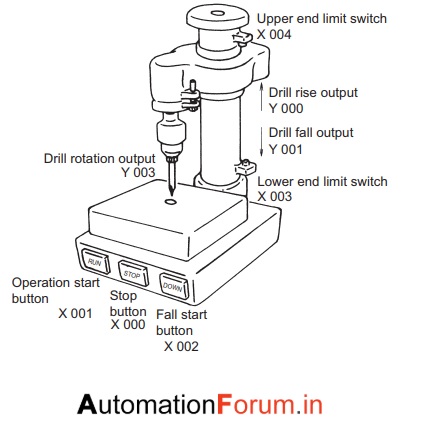 Upper end limit switch
X 004

Drill rise output
Y 000

Drill fall output
Y 001

Drill rotation output
Y 003

Lower end limit switch
X 003

RUN

STOP

DOWN

Operation start button
X 001

Stop button
X 000

Fall start button
X 002

AutomationForum.in