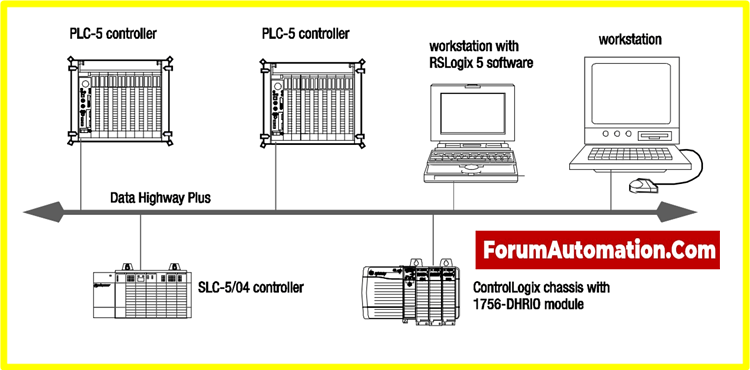 PLC-5 controller

PLC-5 controller

workstation with RSLogix 5 software

workstation

Data Highway Plus

ForumAutomation.Com

SLC-5/04 controller

ControlLogix chassis with 1756-DHRIO module