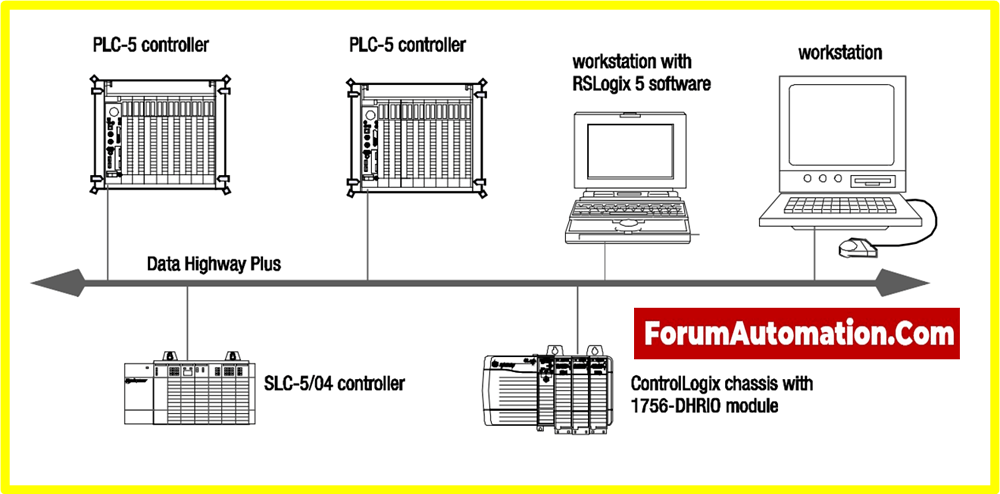 PLC-5 controller

PLC-5 controller

workstation with RSLogix 5 software

workstation

Data Highway Plus

ForumAutomation.Com

SLC-5/04 controller

ControlLogix chassis with 1756-DHRIO module