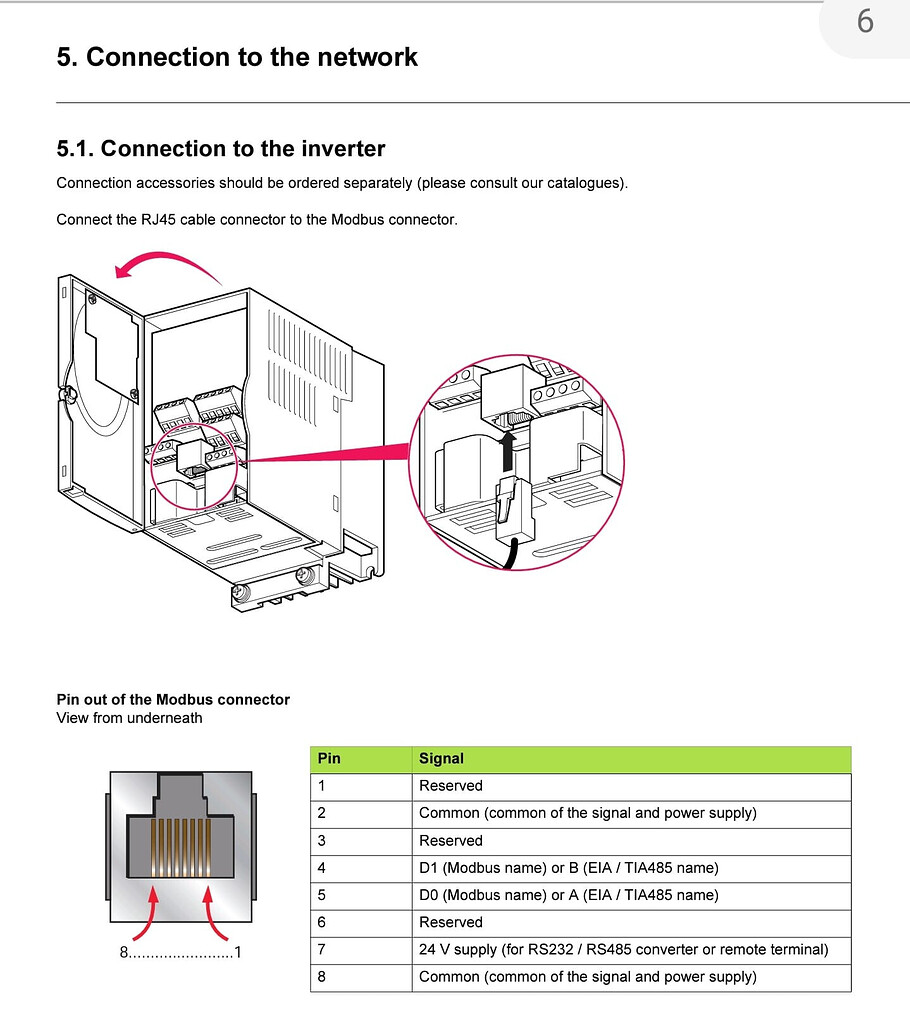 6

5. Connection to the network

5.1. Connection to the inverter

Connection accessories should be ordered separately (please consult our catalogues).

Connect the RJ45 cable connector to the Modbus connector.

Pin out of the Modbus connector
View from underneath

8.......................1

| Pin | Signal |
|---|---|
| 1 | Reserved |
| 2 | Common (common of the signal and power supply) |
| 3 | Reserved |
| 4 | D1 (Modbus name) or B (EIA / TIA485 name) |
| 5 | D0 (Modbus name) or A (EIA / TIA485 name) |
| 6 | Reserved |
| 7 | 24 V supply (for RS232 / RS485 converter or remote terminal) |
| 8 | Common (common of the signal and power supply) |