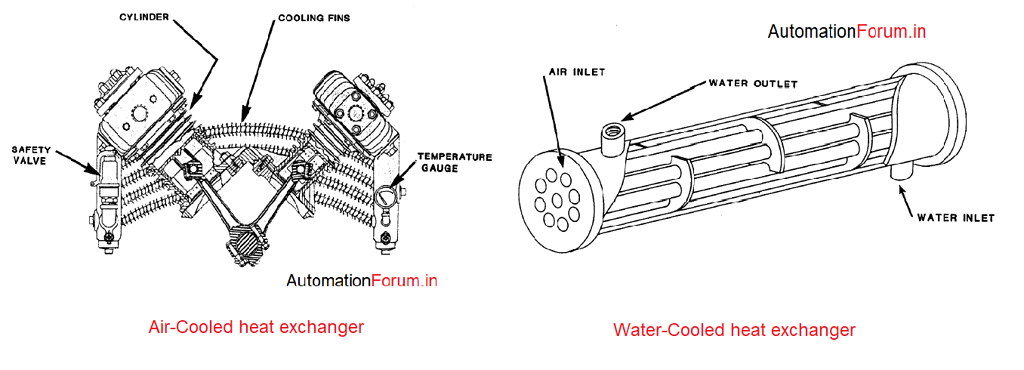 CYLINDER

COOLING FINS

SAFETY VALVE

TEMPERATURE GAUGE

AutomationForum.in

Air-Cooled heat exchanger

AutomationForum.in

AIR INLET

WATER OUTLET

WATER INLET

Water-Cooled heat exchanger